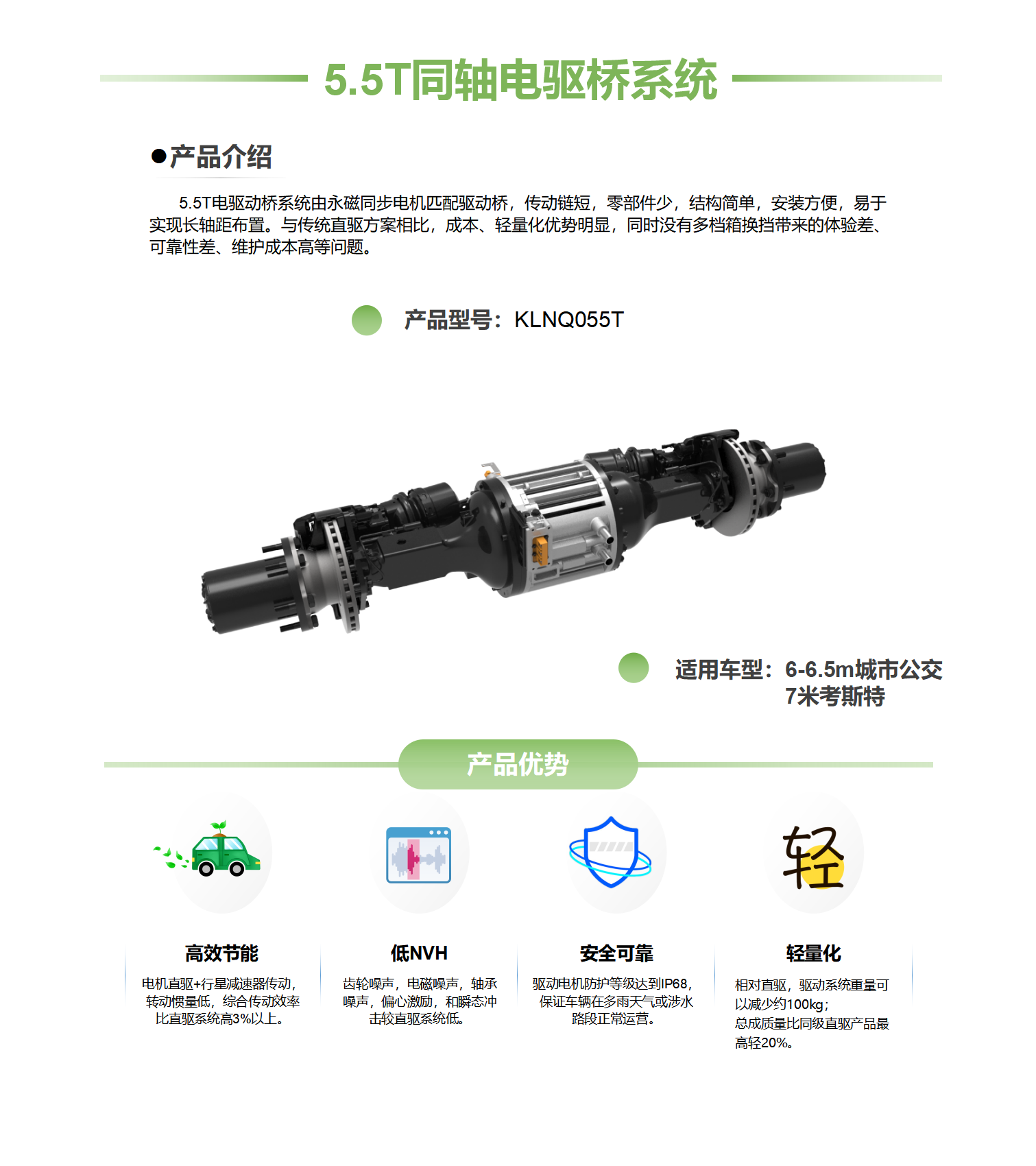 5.5T同轴电驱桥系统

●产品介绍

5.5T电驱动桥系统由永磁同步电机匹配驱动桥，传动链短，零部件少，结构简单，安装方便，易于实现长轴距布置。与传统直驱方案相比，成本、轻量化优势明显，同时没有多档箱换挡带来的体验差、可靠性差、维护成本高等问题。

产品型号：KLNQ055T

适用车型：6-6.5m城市公交
7米考斯特

产品优势

轻

高效节能
电机直驱+行星减速器传动，转动惯量低，综合传动效率比直驱系统高3%以上。

低NVH
齿轮噪声，电磁噪声，轴承噪声，偏心激励，和瞬态冲击较直驱系统低。

安全可靠
驱动电机防护等级达到IP68，保证车辆在多雨天气或涉水路段正常运营。

轻量化
相对直驱，驱动系统重量可以减少约100kg；
总成质量比同级直驱产品最高轻20%。